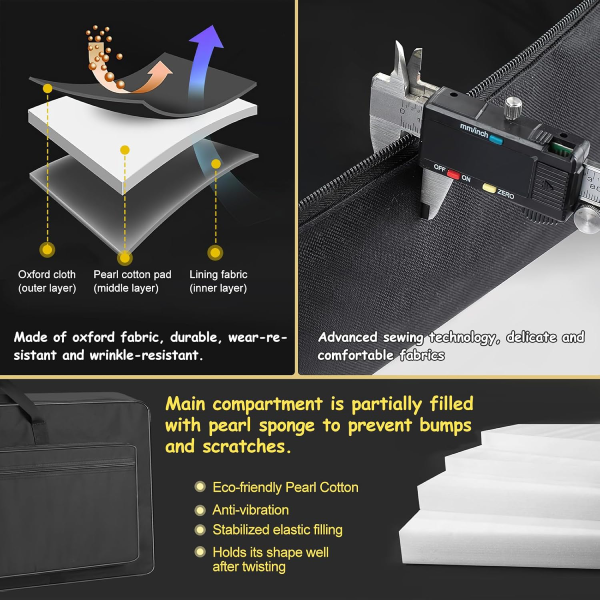 Oxford cloth (outer layer)

Pearl cotton pad (middle layer)

Lining fabric (inner layer)

Made of oxford fabric, durable, wear-resistant and wrinkle-resistant.

mm/inch

OFF ON

ZERO

Advanced sewing technology, delicate and comfortable fabrics

Main compartment is partially filled with pearl sponge to prevent bumps and scratches.

Eco-friendly Pearl Cotton

Anti-vibration

Stabilized elastic filling

Holds its shape well after twisting